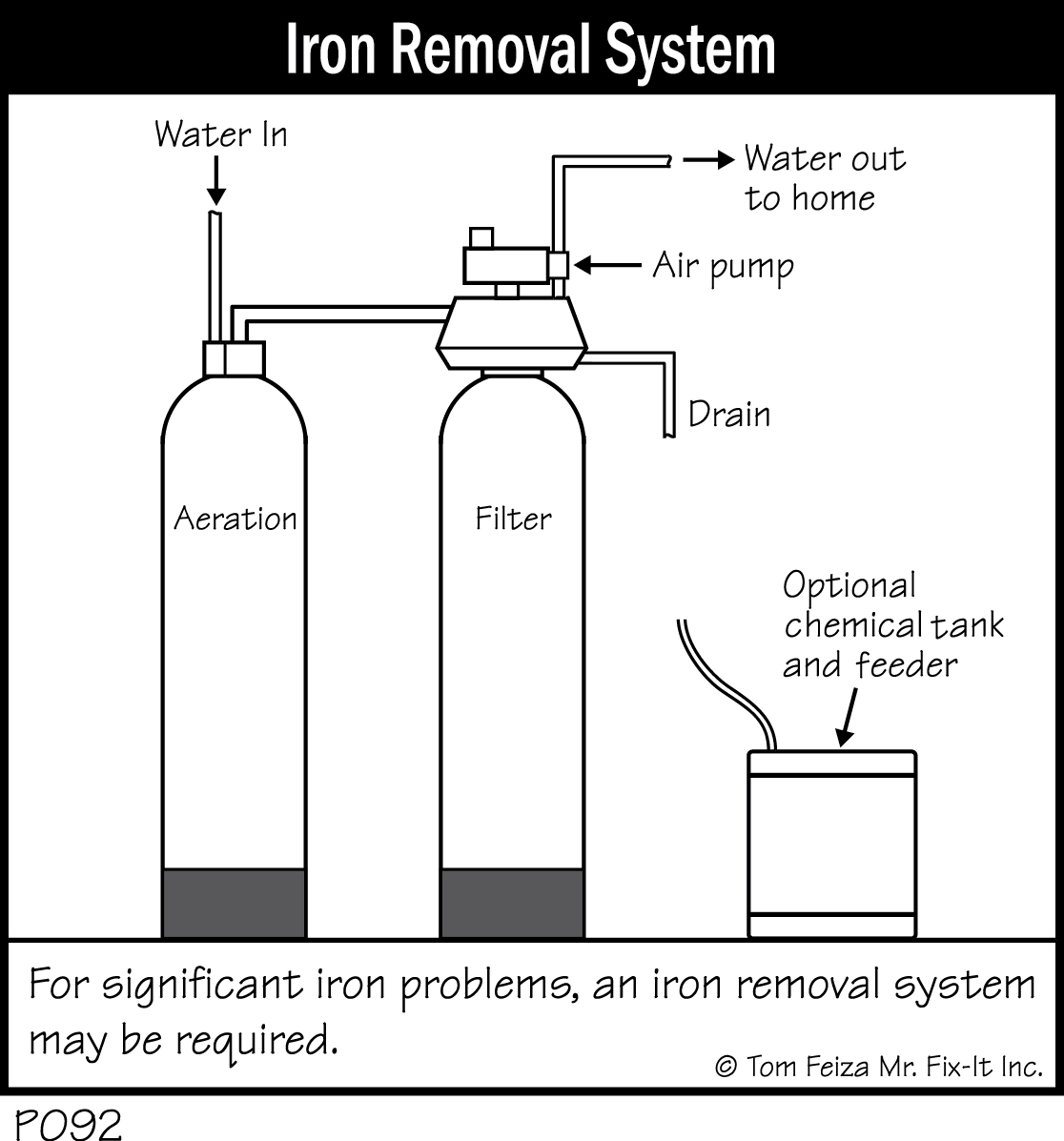 Iron Removal System

Water In

Water out to home

Air pump

Drain

Aeration

Filter

Optional chemical tank and feeder

For significant iron problems, an iron removal system may be required.

© Tom Feiza Mr. Fix-It Inc.

P092